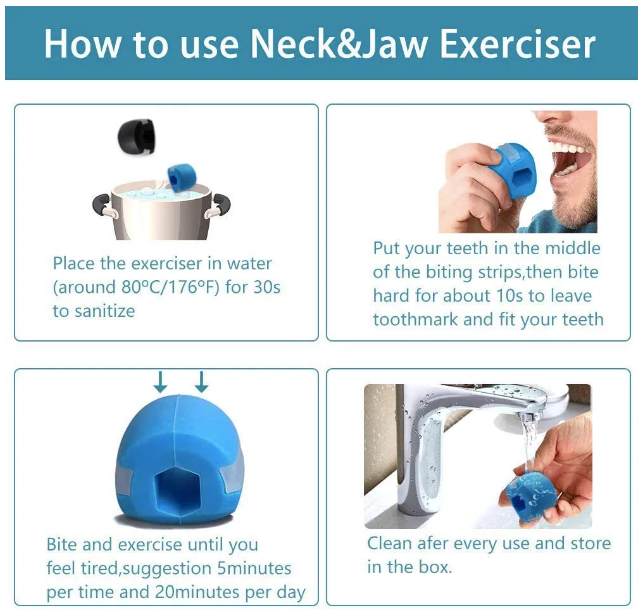 How to use Neck&Jaw Exerciser

Place the exerciser in water (around 80ºC/176ºF) for 30s to sanitize

Put your teeth in the middle of the biting strips,then bite hard for about 10s to leave toothmark and fit your teeth

Bite and exercise until you feel tired,suggestion 5minutes per time and 20minutes per day

Clean afer every use and store in the box.